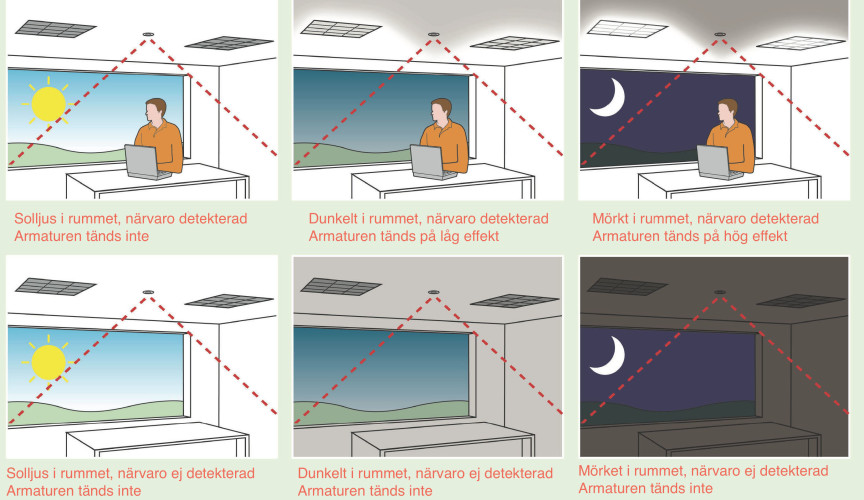 Solljus i rummet, närvaro detekterad
Armaturen tänds inte

Dunkelt i rummet, närvaro detekterad
Armaturen tänds på låg effekt

Mörkt i rummet, närvaro detekterad
Armaturen tänds på hög effekt

Solljus i rummet, närvaro ej detekterad
Armaturen tänds inte

Dunkelt i rummet, närvaro ej detekterad
Armaturen tänds inte

Mörket i rummet, närvaro ej detekterad
Armaturen tänds inte