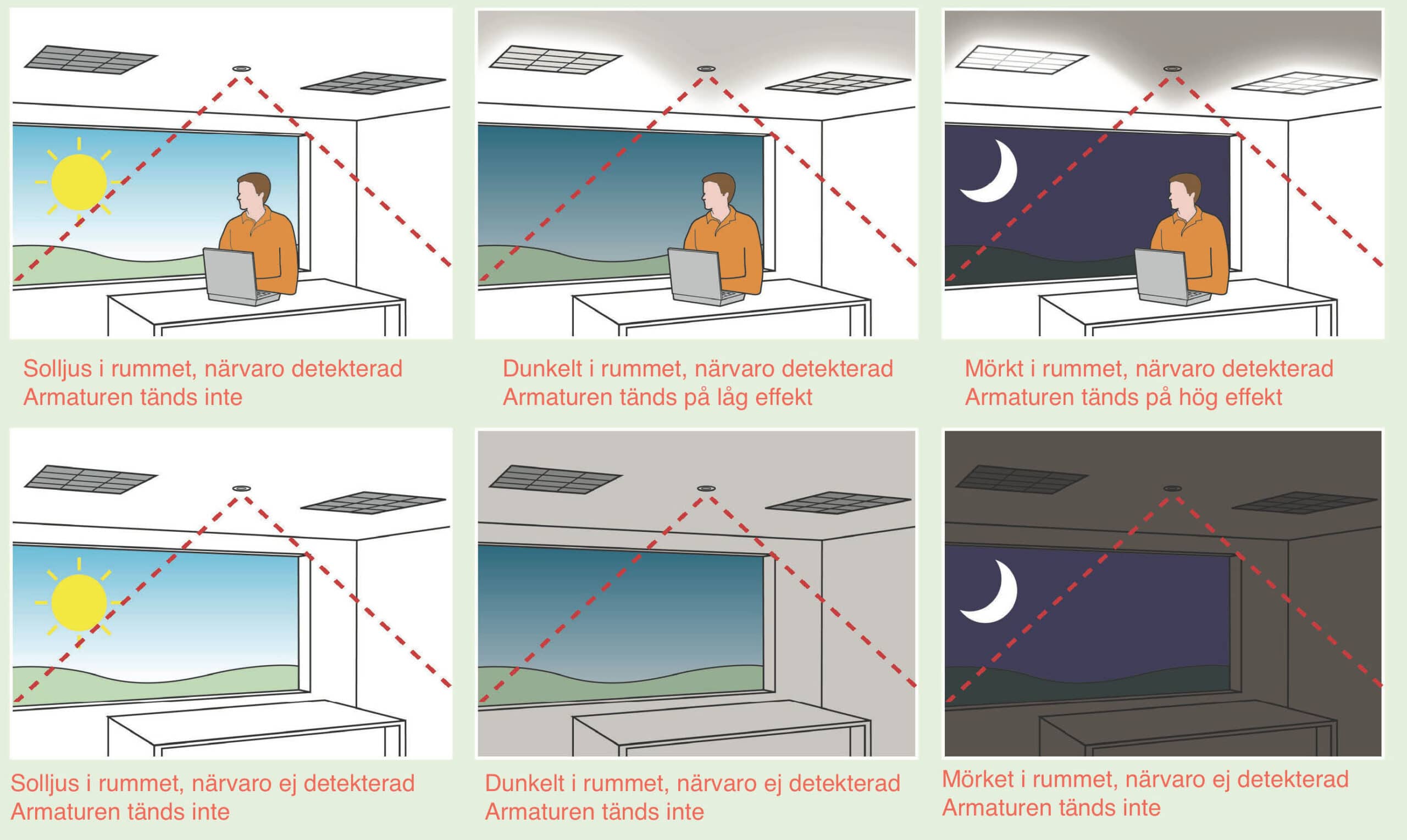 Solljus i rummet, närvaro detekterad
Armaturen tänds inte

Dunkelt i rummet, närvaro detekterad
Armaturen tänds på låg effekt

Mörkt i rummet, närvaro detekterad
Armaturen tänds på hög effekt

Solljus i rummet, närvaro ej detekterad
Armaturen tänds inte

Dunkelt i rummet, närvaro ej detekterad
Armaturen tänds inte

Mörket i rummet, närvaro ej detekterad
Armaturen tänds inte